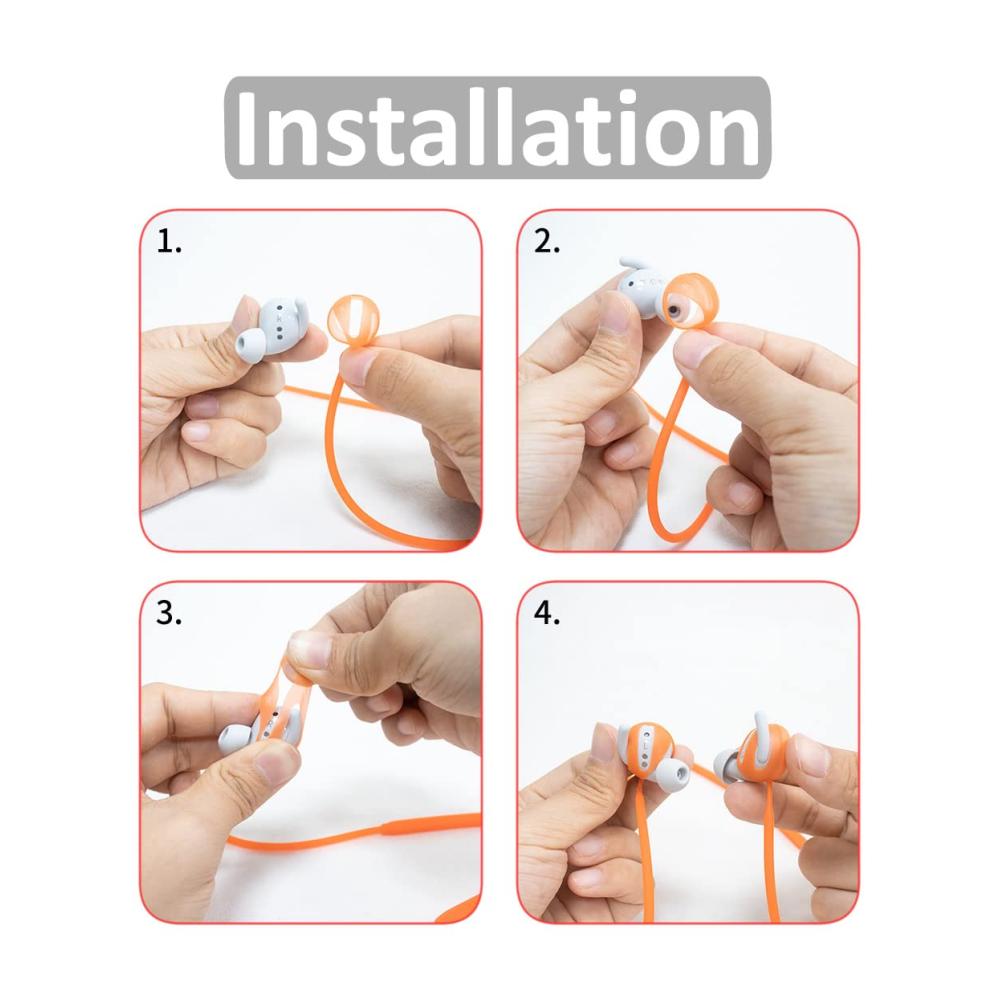 Installation

1.

2.

3.

4.