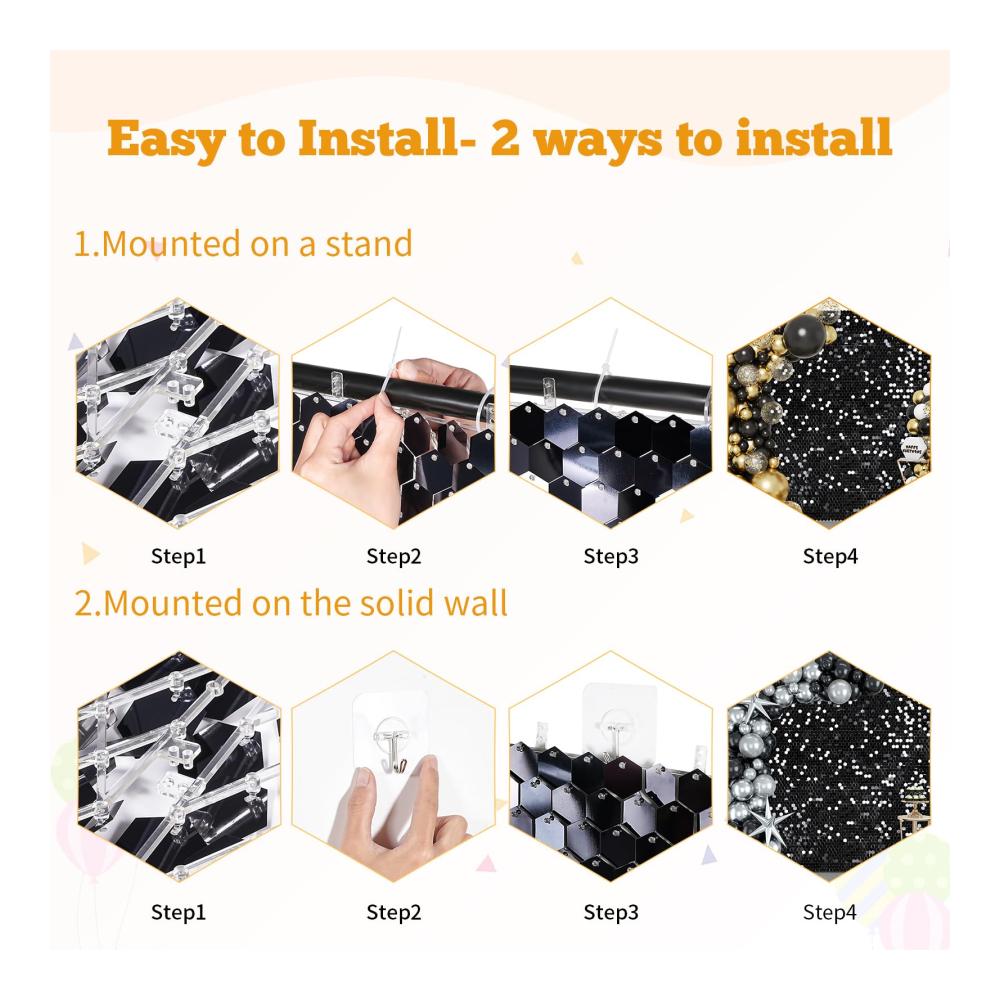 Easy to Install- 2 ways to install

1.Mounted on a stand

Step1

Step2

Step3

Step4

2.Mounted on the solid wall

Step1

Step2

Step3

Step4